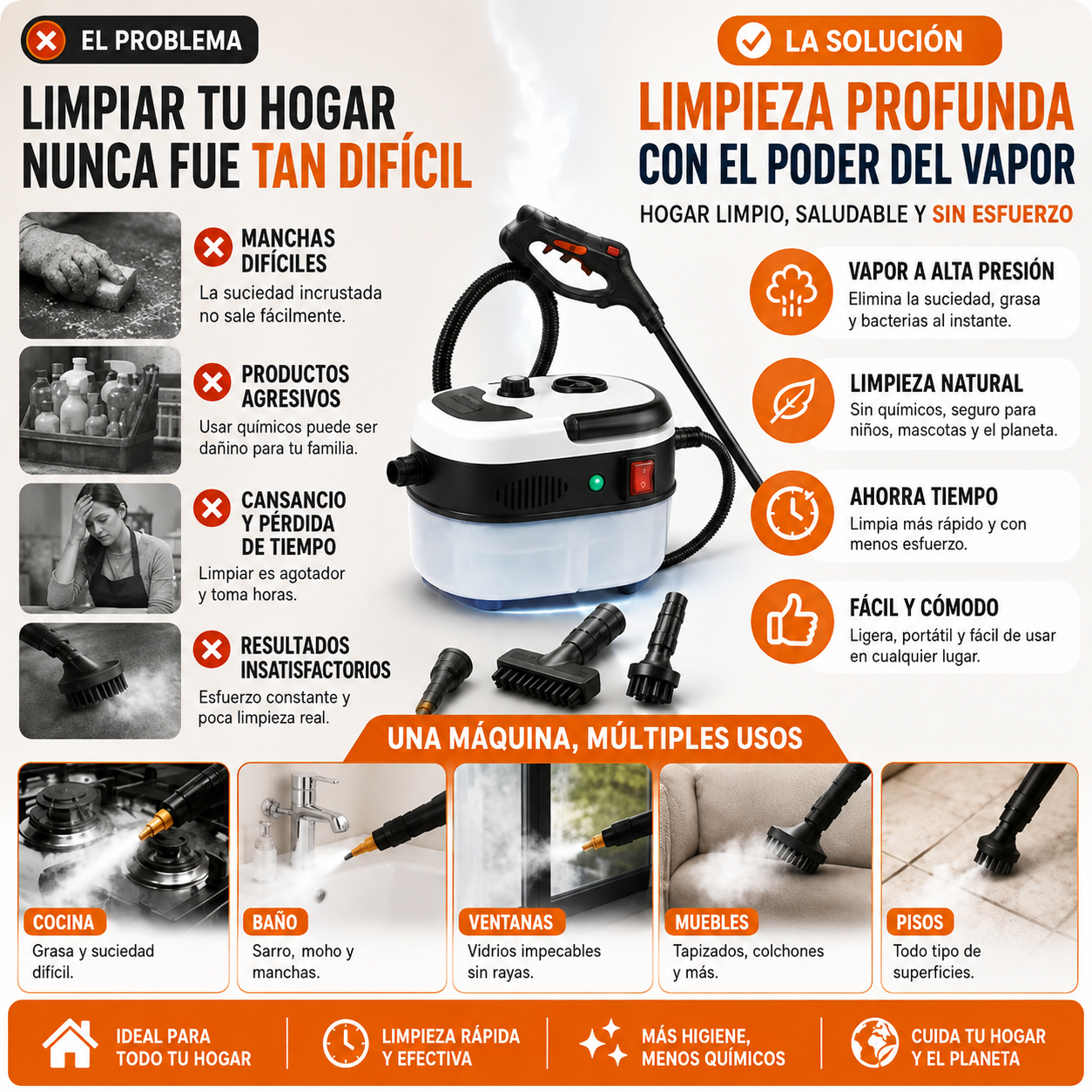 EL PROBLEMA

LIMPIAR TU HOGAR NUNCA FUE TAN DIFÍCIL

MANCHAS DIFÍCILES
La suciedad incrustada no sale fácilmente.

PRODUCTOS AGRESIVOS
Usar químicos puede ser dañino para tu familia.

CANSANCIO Y PÉRDIDA DE TIEMPO
Limpiar es agotador y toma horas.

RESULTADOS INSATISFACTORIOS
Esfuerzo constante y poca limpieza real.

LA SOLUCIÓN

LIMPIEZA PROFUNDA CON EL PODER DEL VAPOR

HOGAR LIMPIO, SALUDABLE Y SIN ESFUERZO

VAPOR A ALTA PRESIÓN
Elimina la suciedad, grasa y bacterias al instante.

LIMPIEZA NATURAL
Sin químicos, seguro para niños, mascotas y el planeta.

AHORRA TIEMPO
Limpia más rápido y con menos esfuerzo.

FÁCIL Y CÓMODO
Ligera, portátil y fácil de usar en cualquier lugar.

UNA MÁQUINA, MÚLTIPLES USOS

COCINA
Grasa y suciedad difícil.

BAÑO
Sarro, moho y manchas.

VENTANAS
Vidrios impecables sin rayas.

MUEBLES
Tapizados, colchones y más.

PISOS
Todo tipo de superficies.

IDEAL PARA TODO TU HOGAR

LIMPIEZA RÁPIDA Y EFECTIVA

MÁS HIGIENE, MENOS QUÍMICOS

CUIDA TU HOGAR Y EL PLANETA